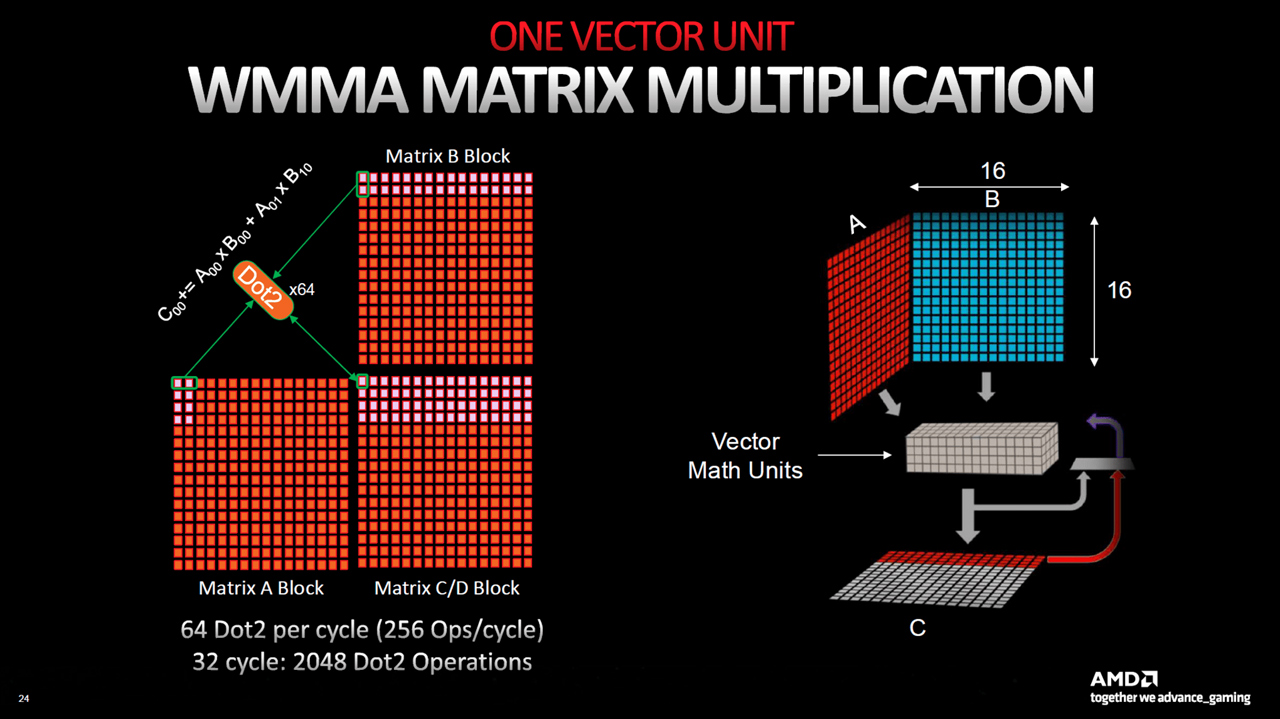 ONE VECTOR UNIT
WMMA MATRIX MULTIPLICATION

Matrix B Block

$C_{00} += A_{00} \times B_{00} + A_{01} \times B_{10}$

Dot2

x64

Matrix A Block

Matrix C/D Block

64 Dot2 per cycle (256 Ops/cycle)
32 cycle: 2048 Dot2 Operations

16

B

A

16

Vector
Math Units

C

24

AMD
together we advance_gaming